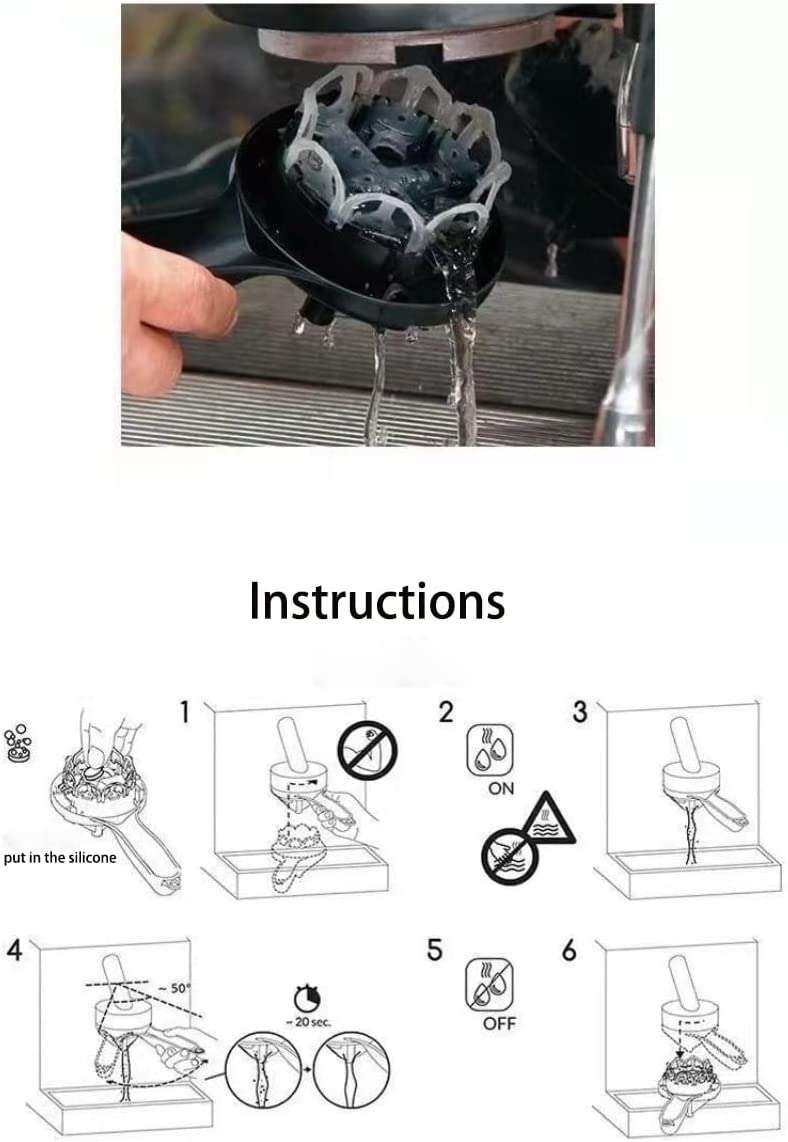 Instructions

put in the silicone

1

2

ON

3

4

~ 50°

~ 20 sec.

5

OFF

6